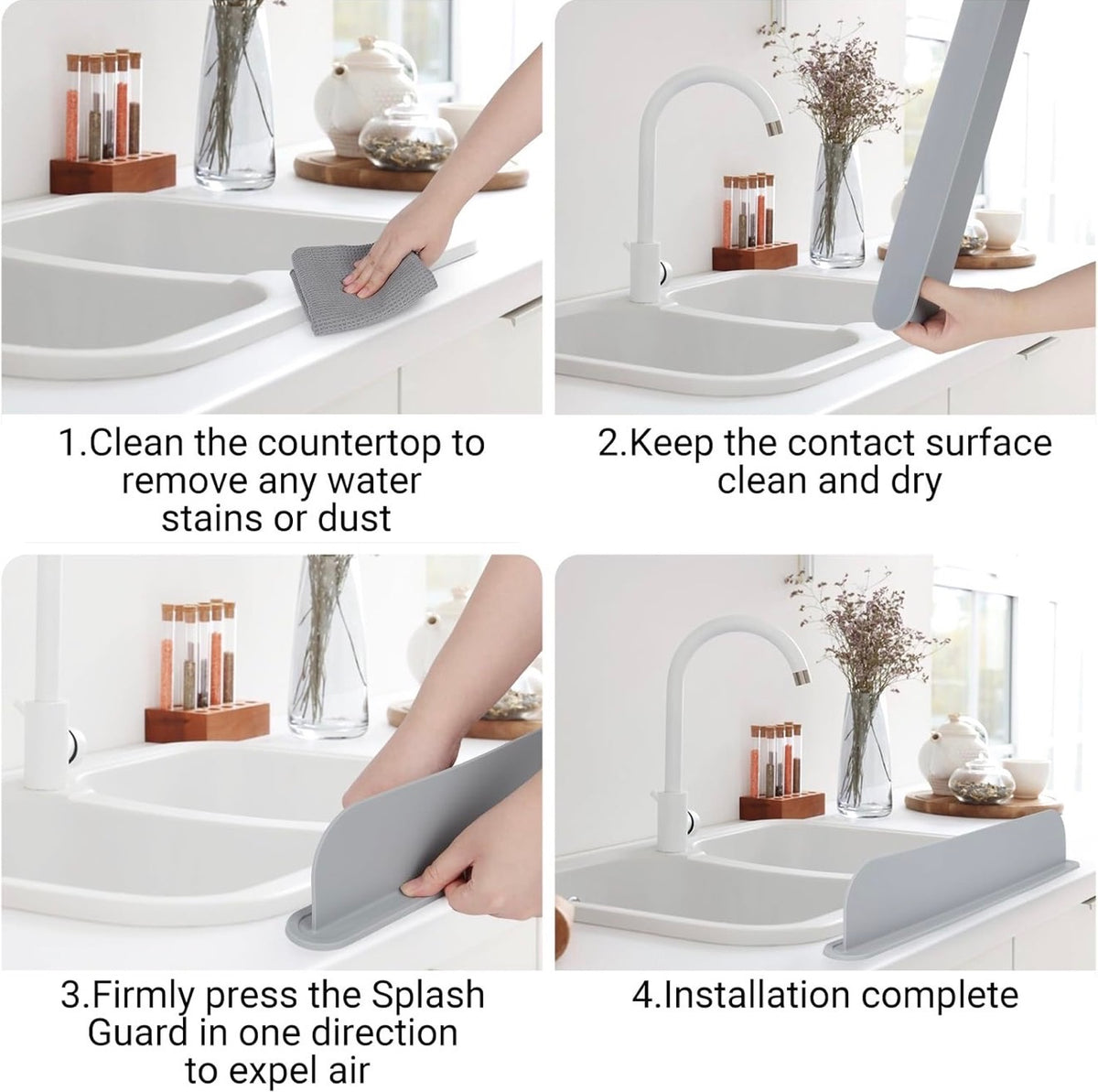 1.Clean the countertop to remove any water stains or dust

2.Keep the contact surface clean and dry

3.Firmly press the Splash Guard in one direction to expel air

4.Installation complete