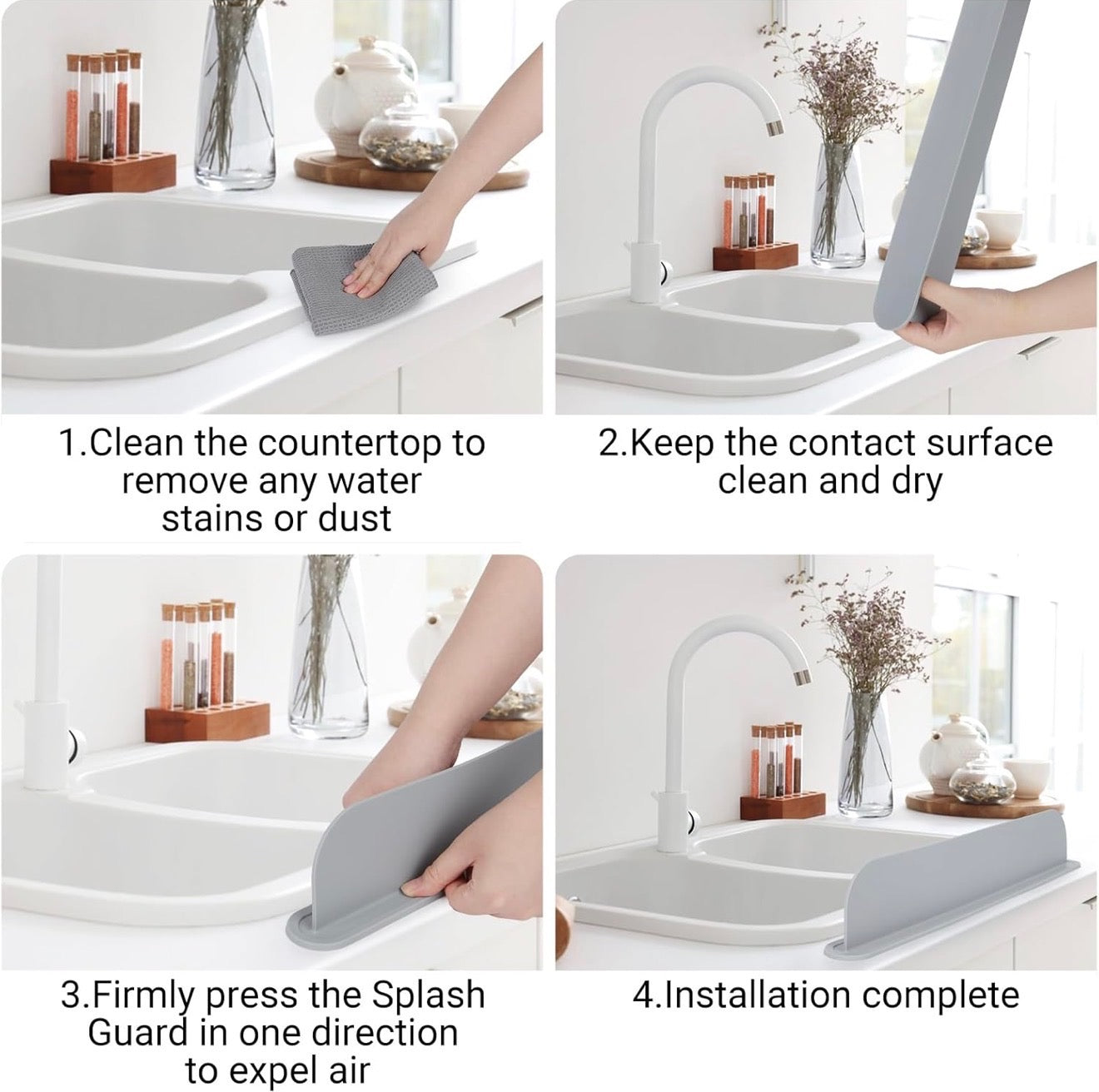 1.Clean the countertop to remove any water stains or dust

2.Keep the contact surface clean and dry

3.Firmly press the Splash Guard in one direction to expel air

4.Installation complete